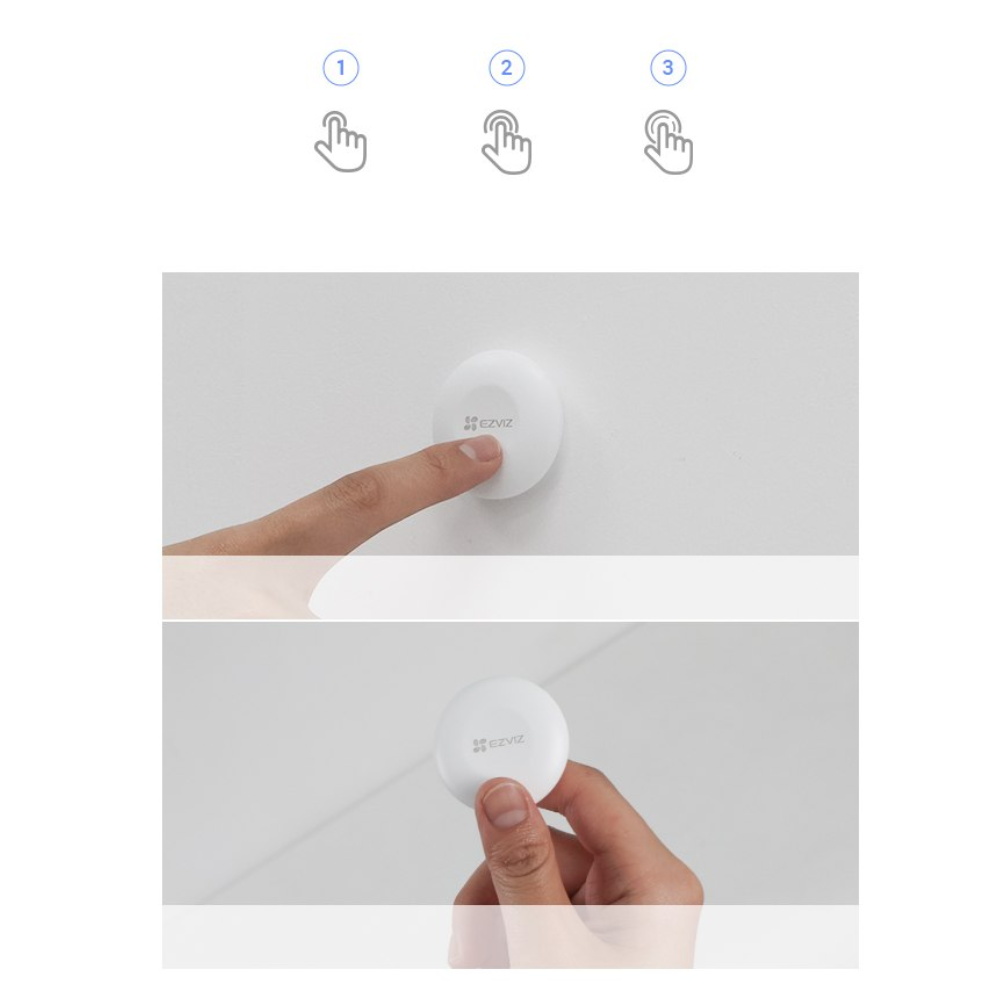 1 2 3

EZVIZ

EZVIZ