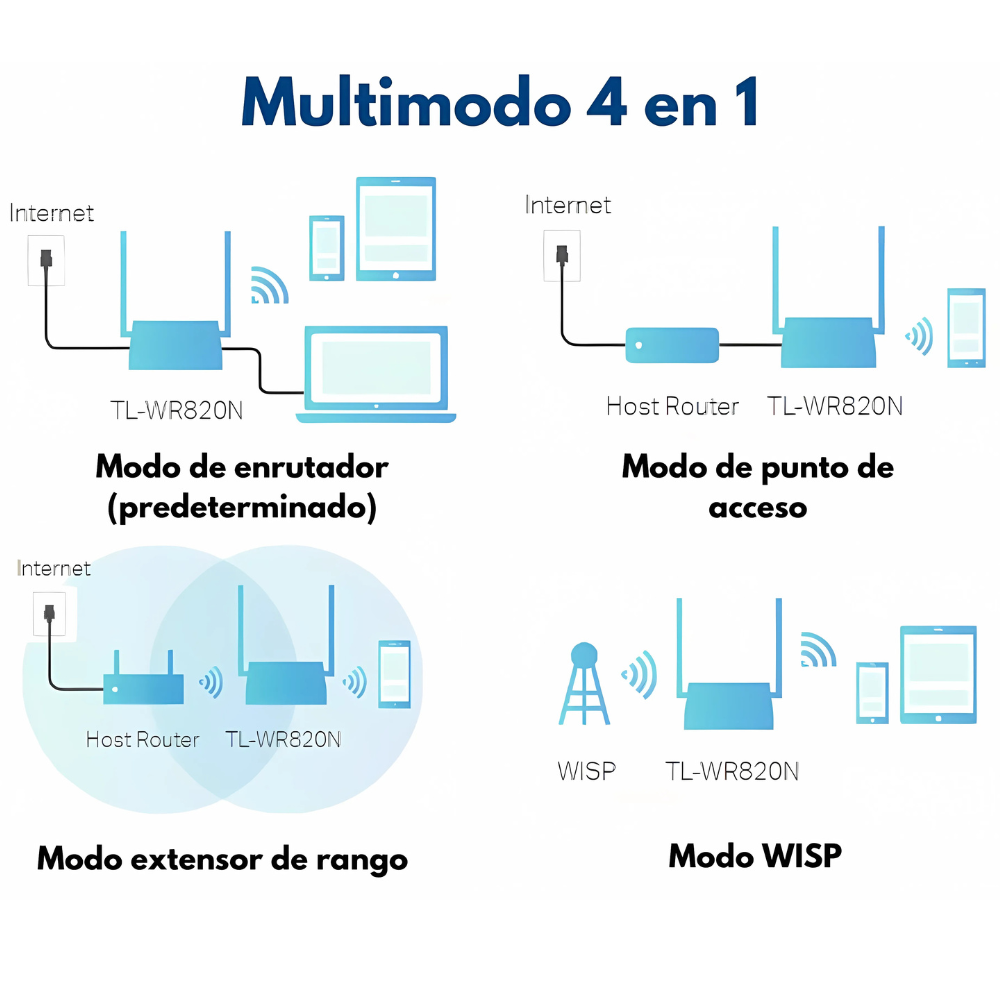 Multimodo 4 en 1

Internet

TL-WR820N

Modo de enrutador (predeterminado)

Internet

Host Router

TL-WR820N

Modo de punto de acceso

Internet

Host Router

TL-WR820N

Modo extensor de rango

WISP

TL-WR820N

Modo WISP